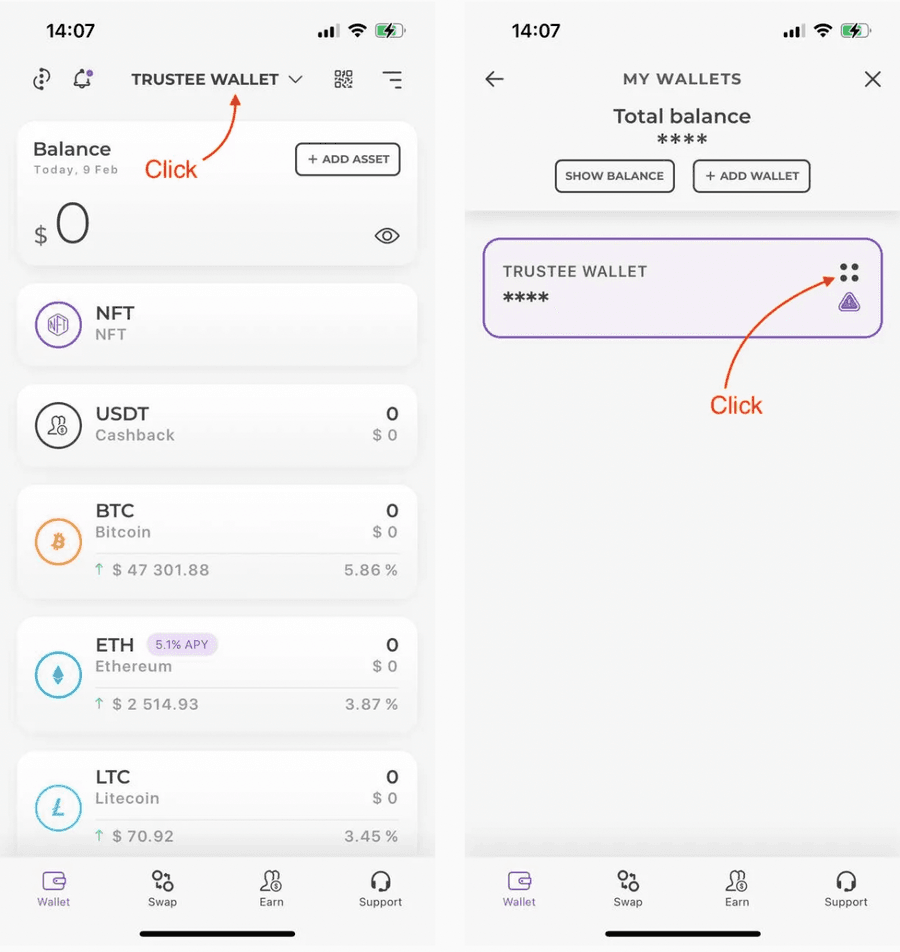 14:07

TRUSTEE WALLET

Click

Balance
Today, 9 Feb

+ ADD ASSET

$ 0

NFT
NFT

USDT
Cashback
0
$ 0

BTC
Bitcoin
0
$ 0
↑ $ 47 301.88
5.86 %

ETH
5.1% APY
Ethereum
0
$ 0
↑ $ 2 514.93
3.87 %

LTC
Litecoin
0
$ 0
↑ $ 70.92
3.45 %

Wallet
Swap
Earn
Support

14:07

MY WALLETS

Total balance
****

SHOW BALANCE
+ ADD WALLET

TRUSTEE WALLET
****

Click

Wallet
Swap
Earn
Support